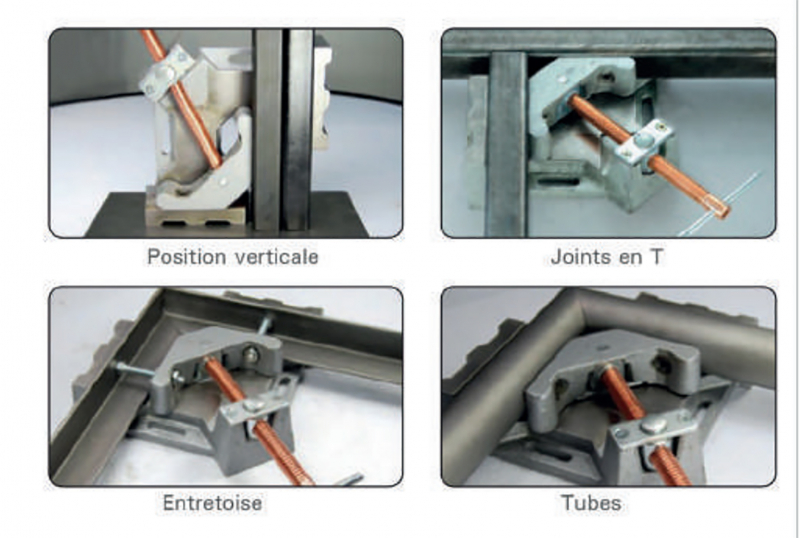 Position verticale

Joints en T

Entretoise

Tubes