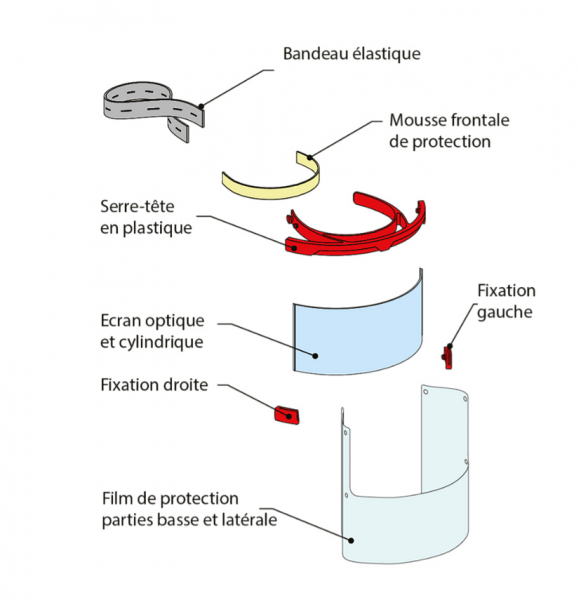 Bandeau élastique

Mousse frontale de protection

Serre-tête en plastique

Fixation gauche

Ecran optique et cylindrique

Fixation droite

Film de protection parties basse et latérale