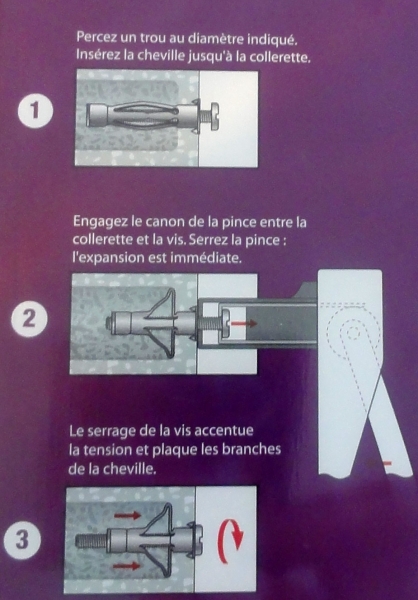 Percez un trou au diamètre indiqué. Insérez la cheville jusqu'à la collerette.

1

Engagez le canon de la pince entre la collerette et la vis. Serrez la pince : l'expansion est immédiate.

2

Le serrage de la vis accentue la tension et plaque les branches de la cheville.

3